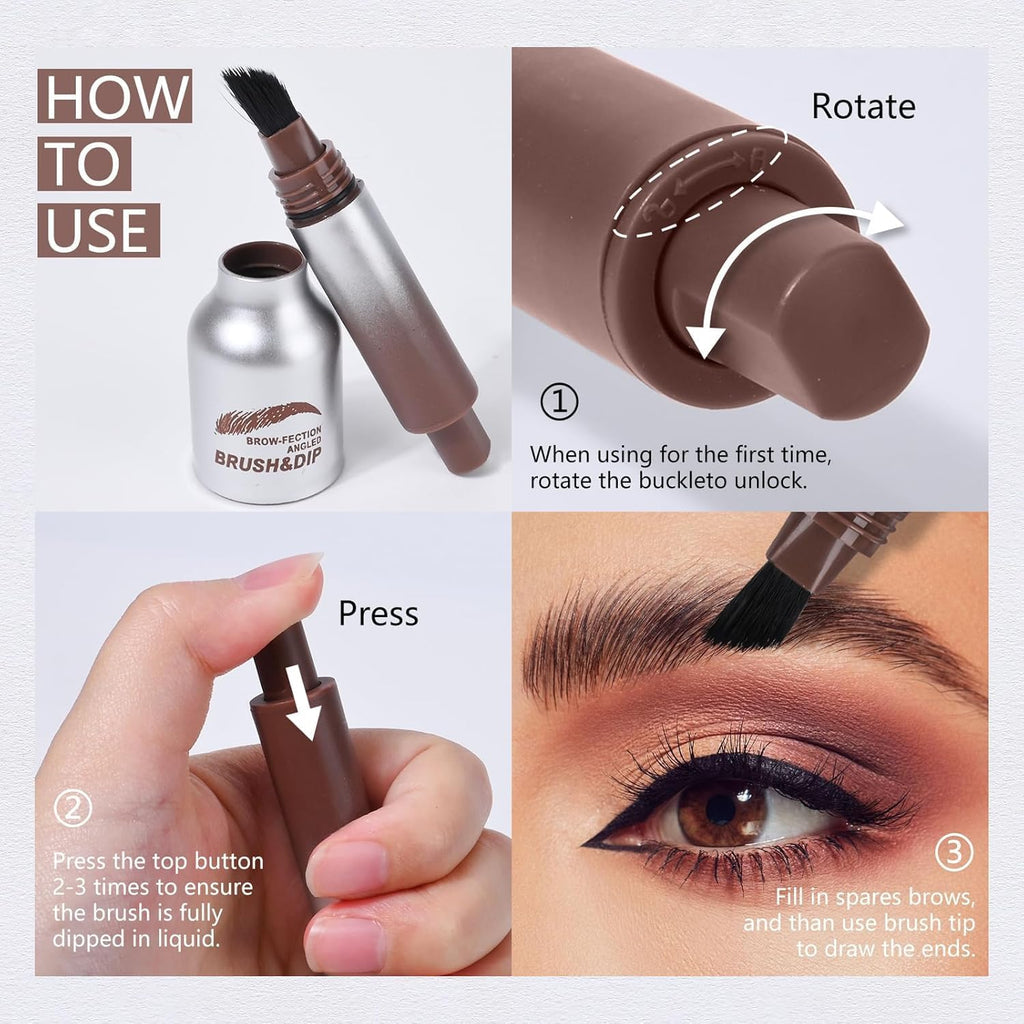 HOW TO USE

BROW-FECTION ANGLED BRUSH&DIP

Rotate

①

When using for the first time, rotate the buckleto unlock.

Press

②

Press the top button 2-3 times to ensure the brush is fully dipped in liquid.

③

Fill in spares brows, and than use brush tip to draw the ends.